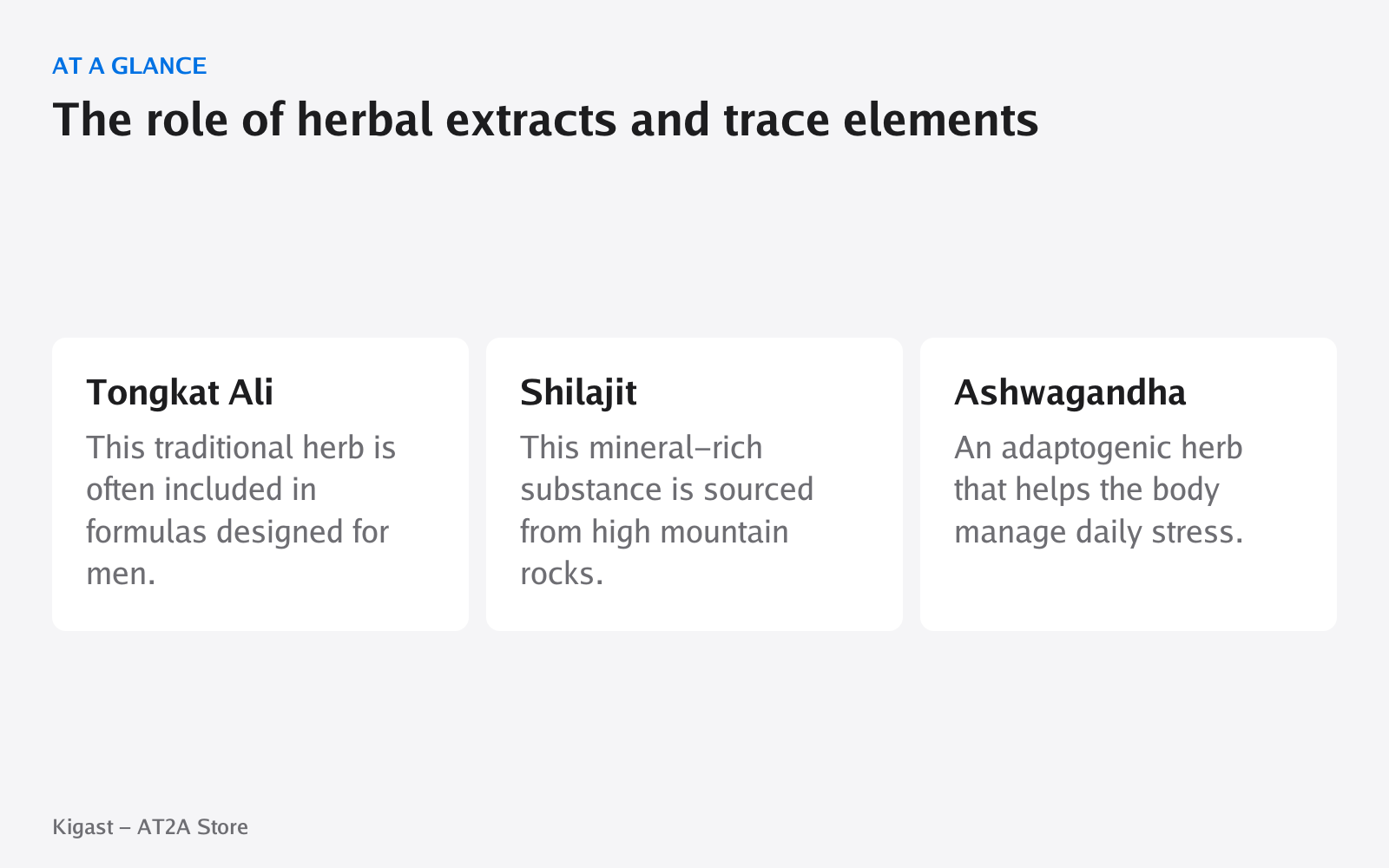 AT A GLANCE

The role of herbal extracts and trace elements

Tongkat Ali

This traditional herb is often included in formulas designed for men.

Shilajit

This mineral–rich substance is sourced from high mountain rocks.

Ashwagandha

An adaptogenic herb that helps the body manage daily stress.

Kigast – AT2A Store